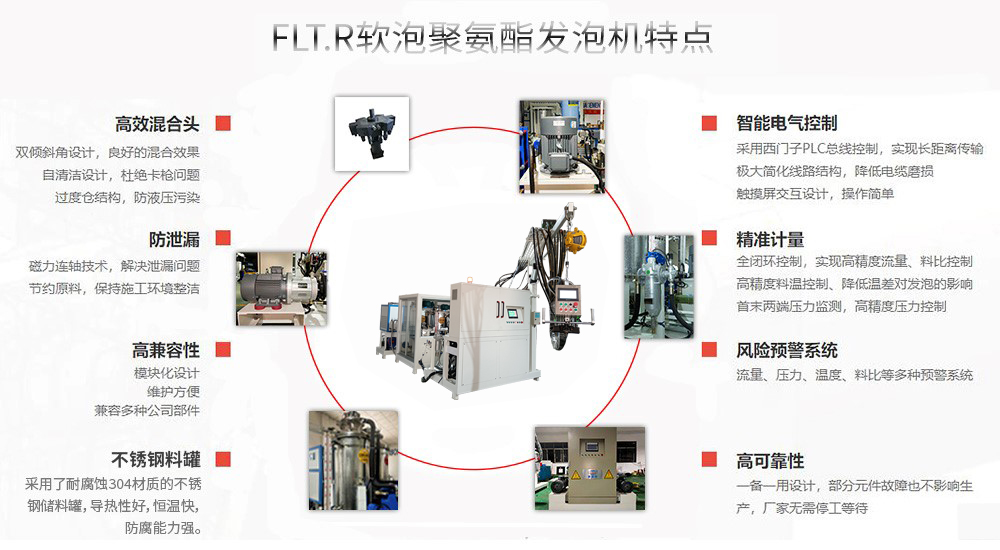 FLT.R软泡聚氨酯发泡机特点

高效混合头

双倾斜角设计，良好的混合效果
自清洁设计，杜绝卡枪问题
过度仓结构，防液压污染

防泄漏

磁力连轴技术，解决泄漏问题
节约原料，保持施工环境整洁

高兼容性

模块化设计
维护方便
兼容多种公司部件

不锈钢料罐

采用了耐腐蚀304材质的不锈钢储料罐，导热性好，恒温快，防腐能力强。

智能电气控制

采用西门子PLC总线控制，实现长距离传输
极大简化线路结构，降低电缆磨损
触摸屏交互设计，操作简单

精准计量

全闭环控制，实现高精度流量、料比控制
高精度料温控制、降低温差对发泡的影响
首末两端压力监测，高精度压力控制

风险预警系统

流量、压力、温度、料比等多种预警系统

高可靠性

一备一用设计，部分元件故障也不影响生产，厂家无需停工等待